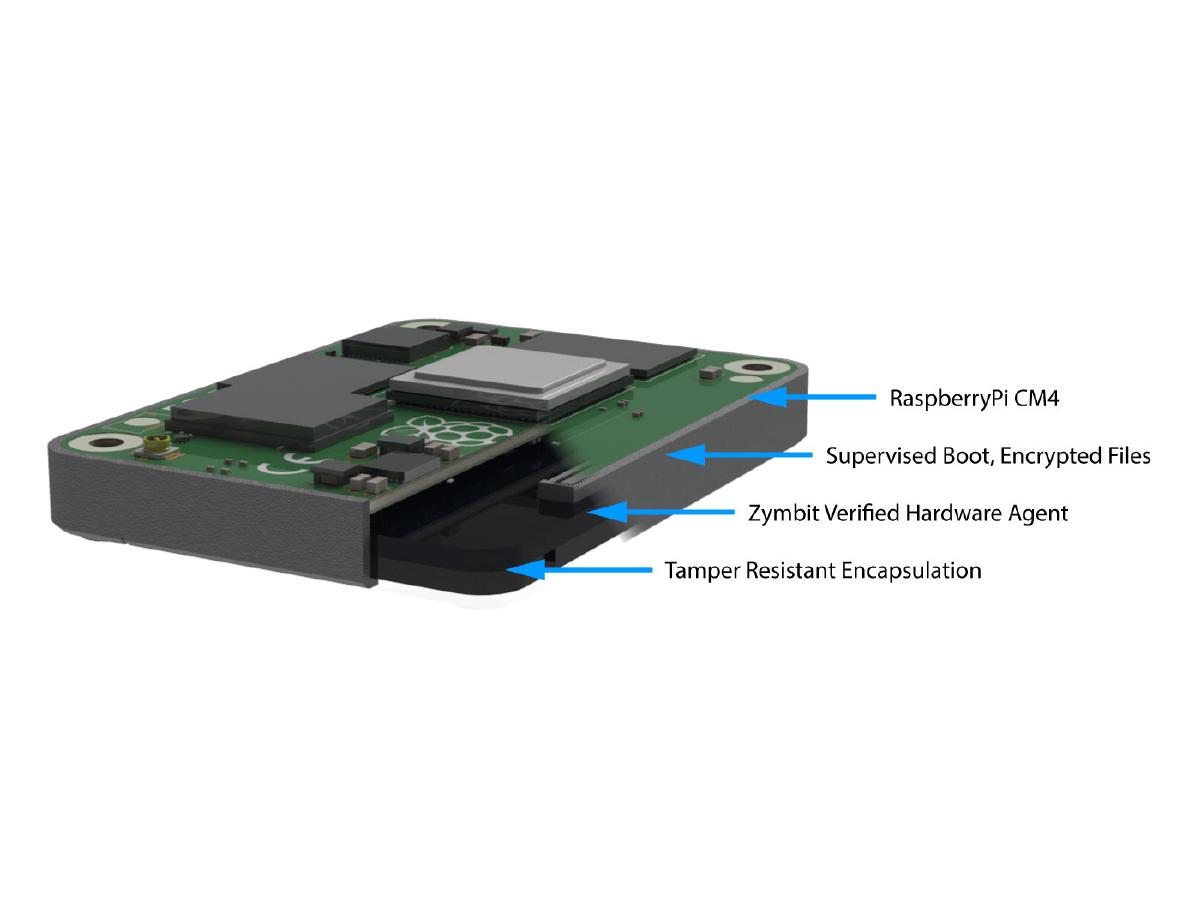 RaspberryPi CM4
Supervised Boot, Encrypted Files
Zymbit Verified Hardware Agent
Tamper Resistant Encapsulation